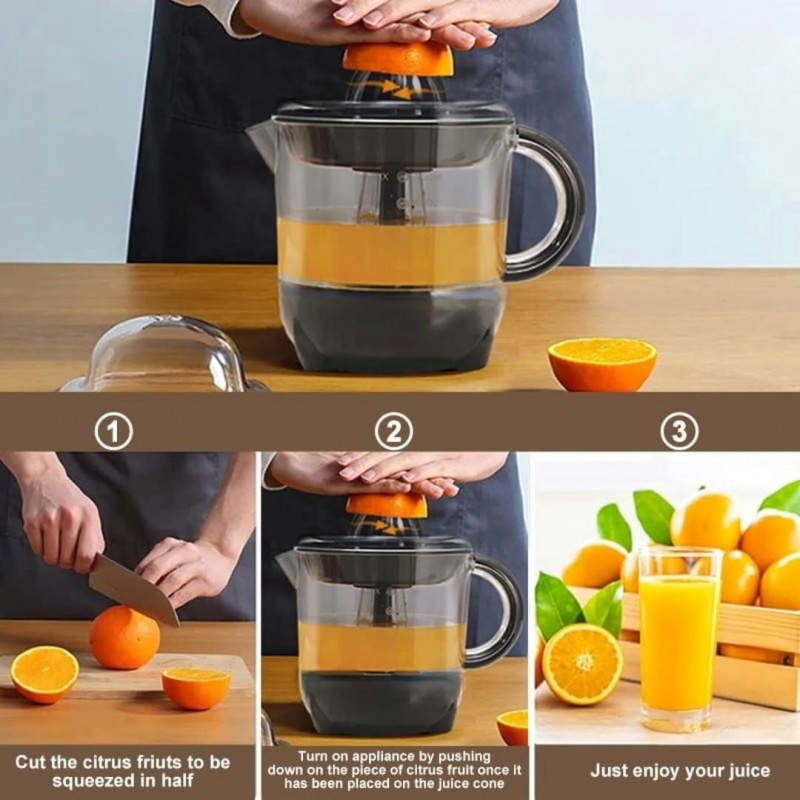 ①

②

③

Cut the citrus friuts to be squeezed in half

Turn on appliance by pushing down on the piece of citrus fruit once it has been placed on the juice cone

Just enjoy your juice