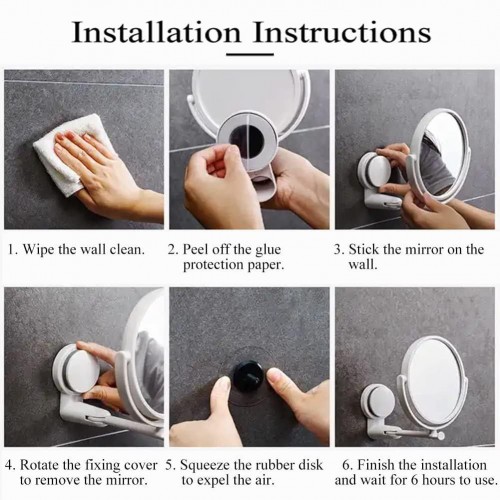 Installation Instructions

1. Wipe the wall clean.

2. Peel off the glue protection paper.

3. Stick the mirror on the wall.

4. Rotate the fixing cover to remove the mirror.

5. Squeeze the rubber disk to expel the air.

6. Finish the installation and wait for 6 hours to use.