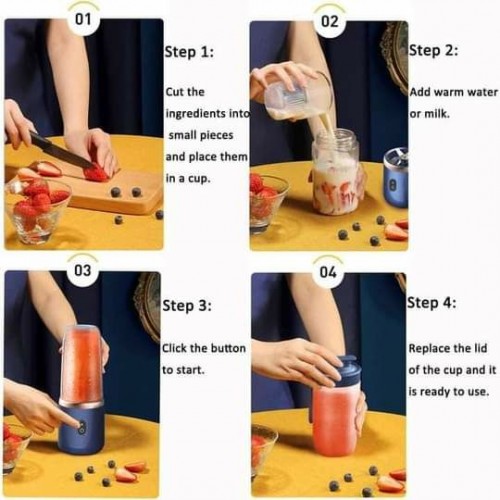 01

Step 1:

Cut the ingredients into small pieces and place them in a cup.

02

Step 2:

Add warm water or milk.

03

Step 3:

Click the button to start.

04

Step 4:

Replace the lid of the cup and it is ready to use.