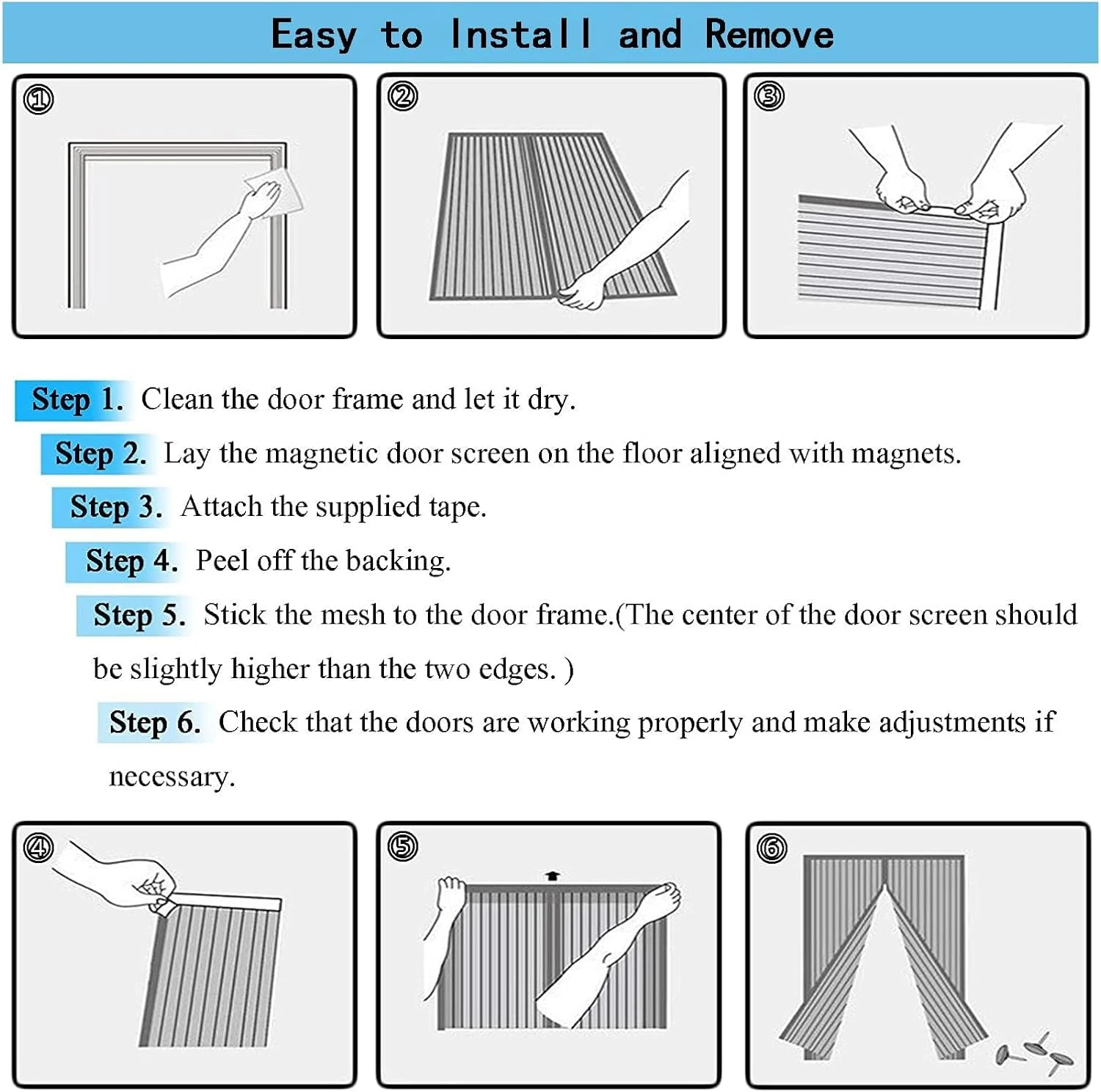 Easy to Install and Remove

①

②

③

Step 1. Clean the door frame and let it dry.

Step 2. Lay the magnetic door screen on the floor aligned with magnets.

Step 3. Attach the supplied tape.

Step 4. Peel off the backing.

Step 5. Stick the mesh to the door frame.(The center of the door screen should be slightly higher than the two edges. )

Step 6. Check that the doors are working properly and make adjustments if necessary.

④

⑤

⑥