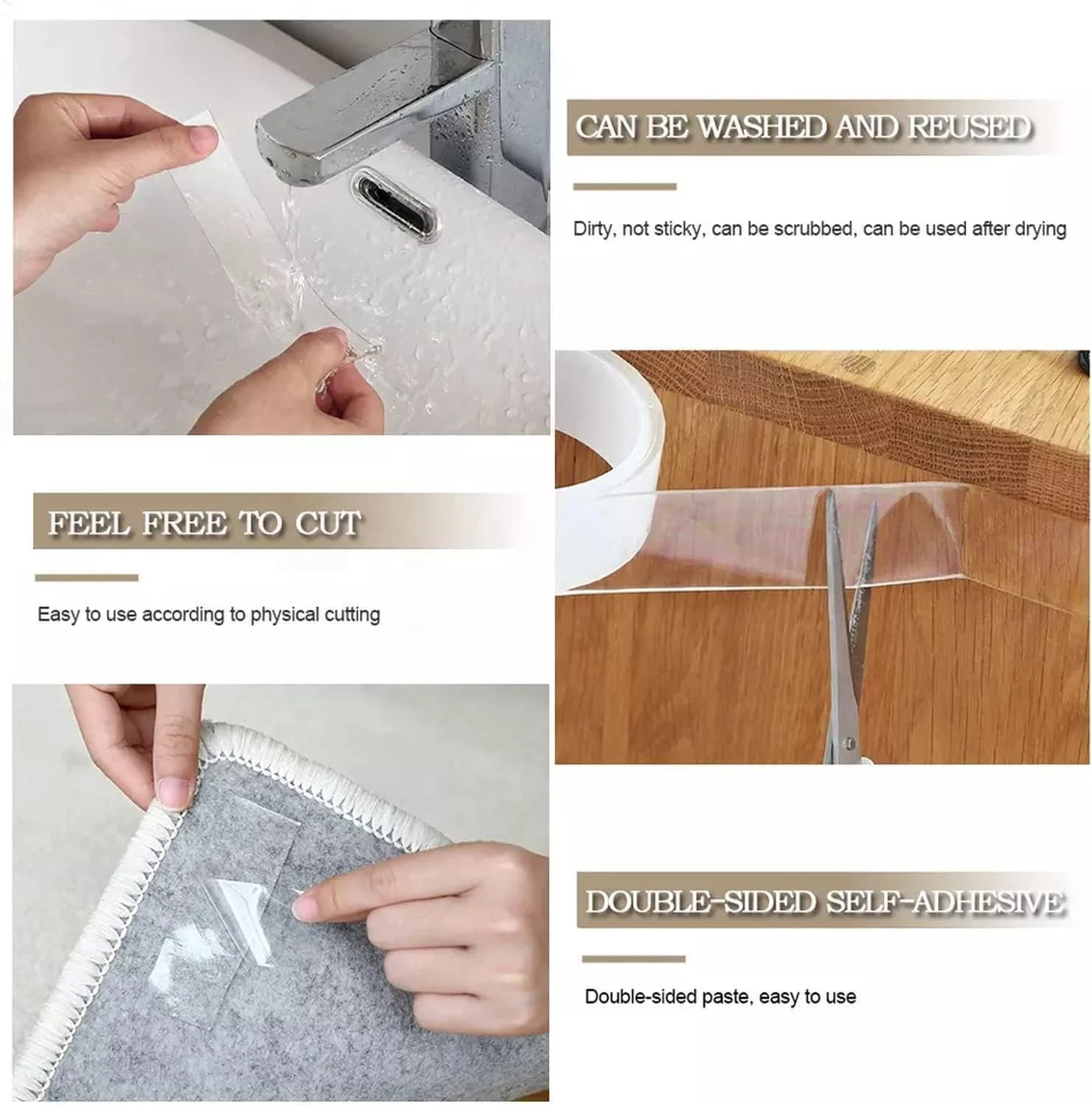 CAN BE WASHED AND REUSED

Dirty, not sticky, can be scrubbed, can be used after drying

FEEL FREE TO CUT

Easy to use according to physical cutting

DOUBLE-SIDED SELF-ADHESIVE

Double-sided paste, easy to use